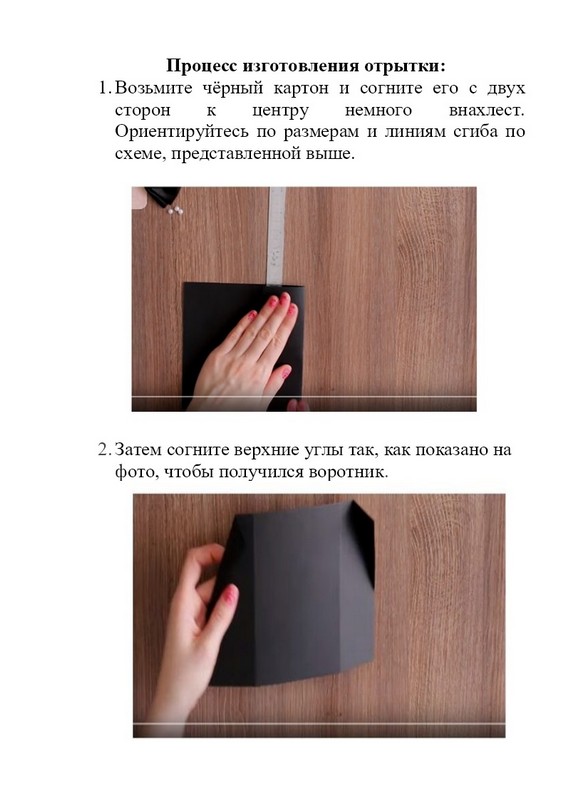 Процесс изготовления отрытки:

1. Возьмите чёрный картон и согните его с двух сторон к центру немного внахлест. Ориентируйтесь по размерам и линиям сгиба по схеме, представленной выше.

2. Затем согните верхние углы так, как показано на фото, чтобы получился воротник.