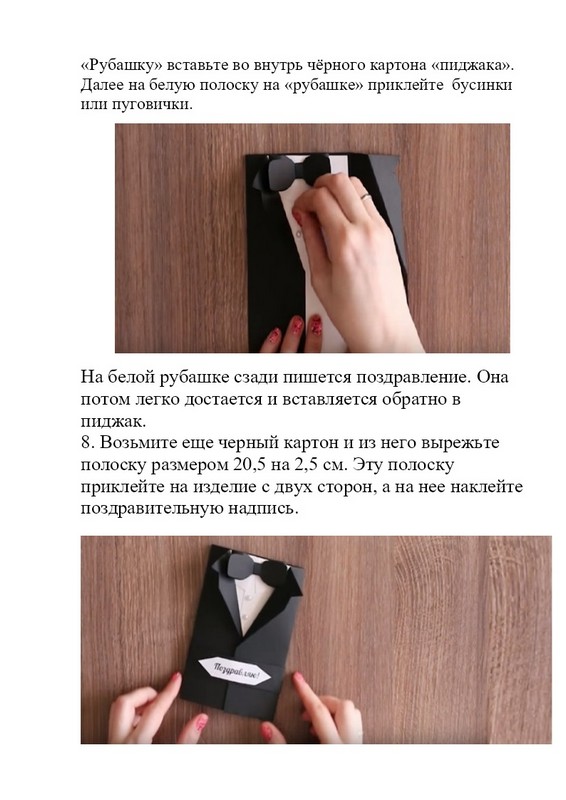 «Рубашку» вставьте во внутрь чёрного картона «пиджака». Далее на белую полоску на «рубашке» приклейте бусинки или пуговички.

На белой рубашке сзади пишется поздравление. Она потом легко достается и вставляется обратно в пиджак.
8. Возьмите еще черный картон и из него вырежьте полоску размером 20,5 на 2,5 см. Эту полоску приклейте на изделие с двух сторон, а на нее наклейте поздравительную надпись.

Поздравляю!