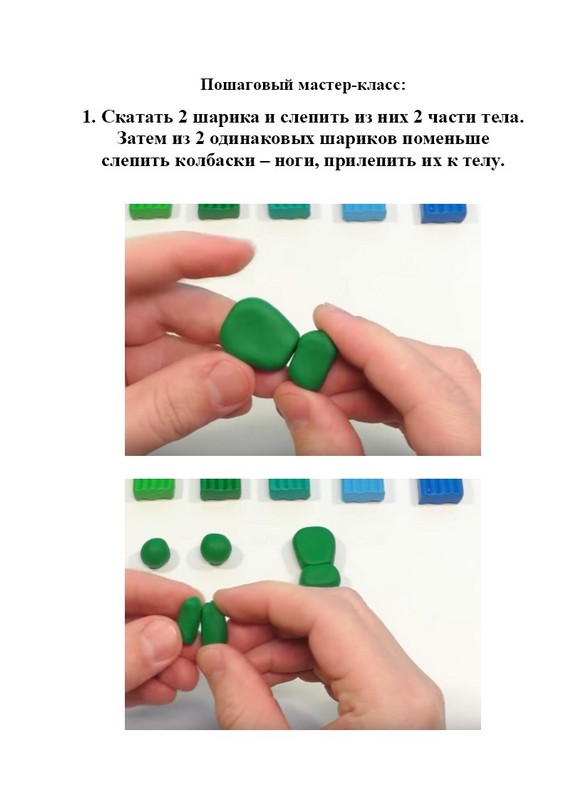 Пошаговый мастер-класс:

1. Скатать 2 шарика и слепить из них 2 части тела. Затем из 2 одинаковых шариков поменьше слепить колбаски – ноги, прилепить их к телу.