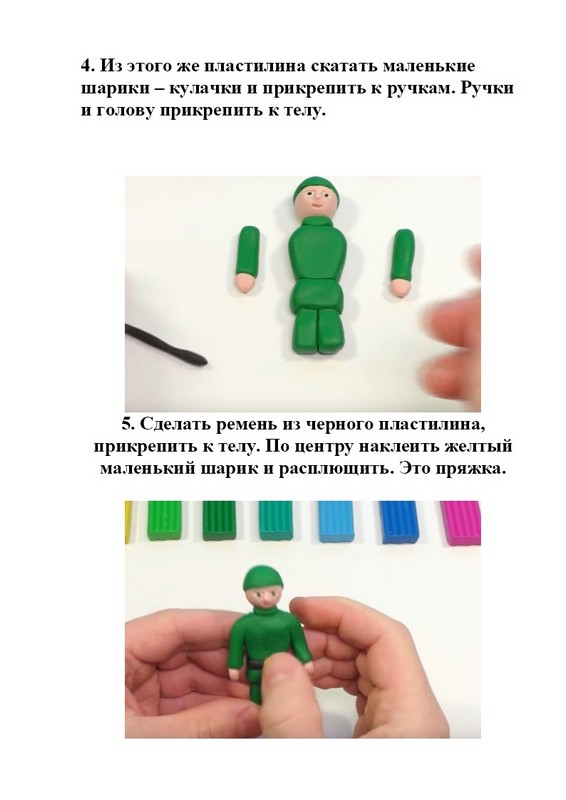 4. Из этого же пластилина скатать маленькие шарики – кулачки и прикрепить к ручкам. Ручки и голову прикрепить к телу.

5. Сделать ремень из черного пластилина, прикрепить к телу. По центру наклеить желтый маленький шарик и расплющить. Это пряжка.